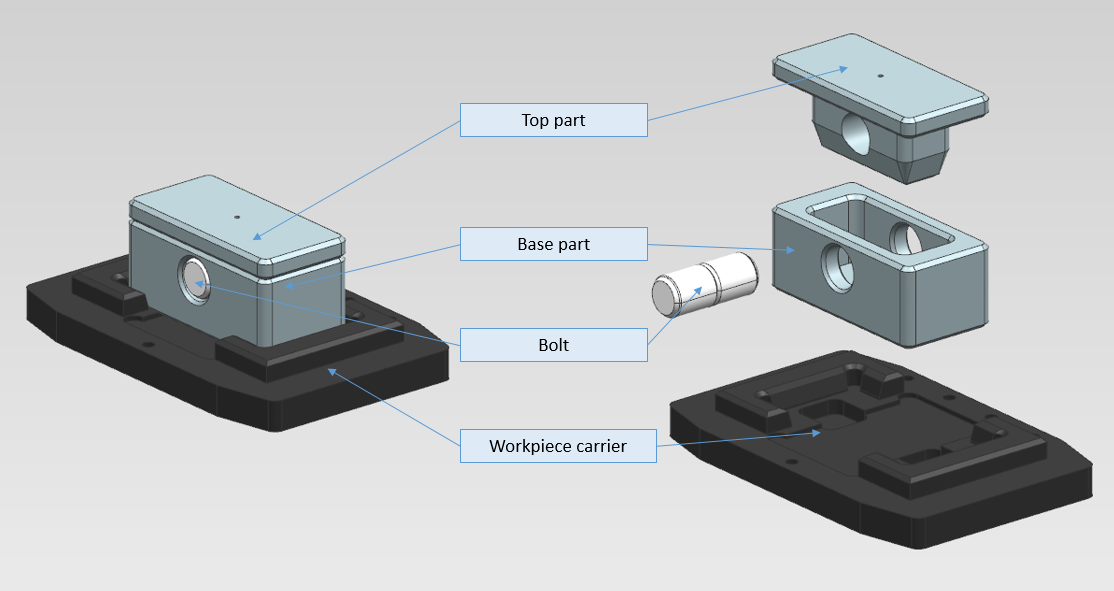 Top part

Base part

Bolt

Workpiece carrier