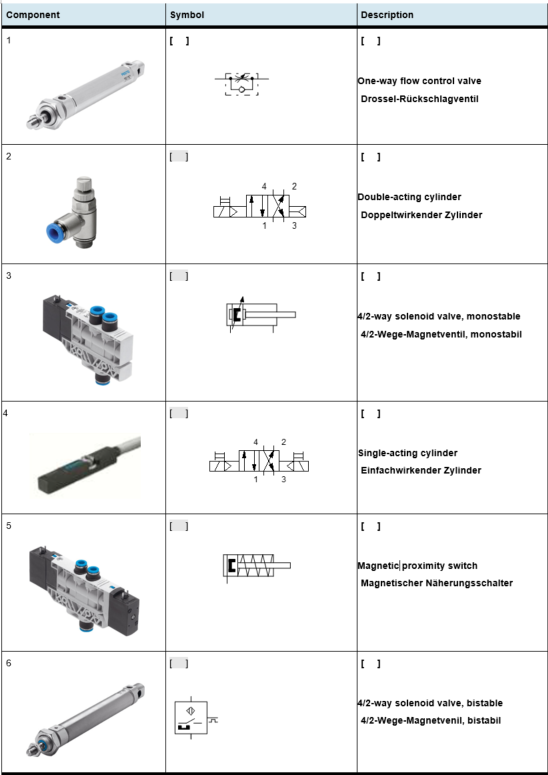 | Component | Symbol | Description |
|---|---|---|
| 1 | [ ] | [ ] One-way flow control valve Drossel-Rückschlagventil |
| 2 | [ ] 4 2 1 3 | [ ] Double-acting cylinder Doppeltwirkender Zylinder |
| 3 | [ ] | [ ] 4/2-way solenoid valve, monostable 4/2-Wege-Magnetventil, monostabil |
| 4 | [ ] 4 2 1 3 | [ ] Single-acting cylinder Einfachwirkender Zylinder |
| 5 | [ ] | [ ] Magnetic proximity switch Magnetischer Näherungsschalter |
| 6 | [ ] | [ ] 4/2-way solenoid valve, bistable 4/2-Wege-Magnetvenil, bistabil |